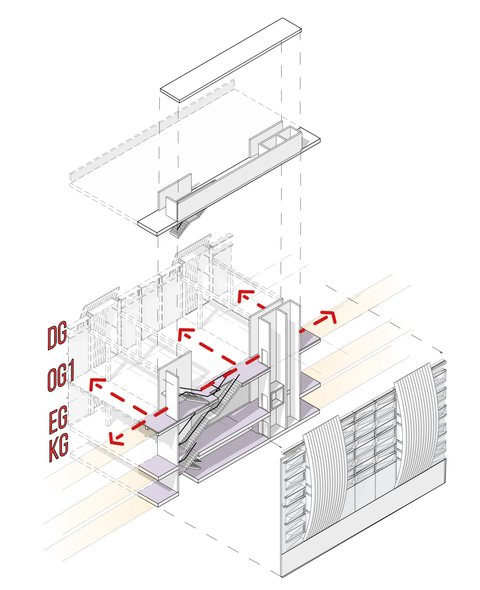 DG
OG1
EG
KG